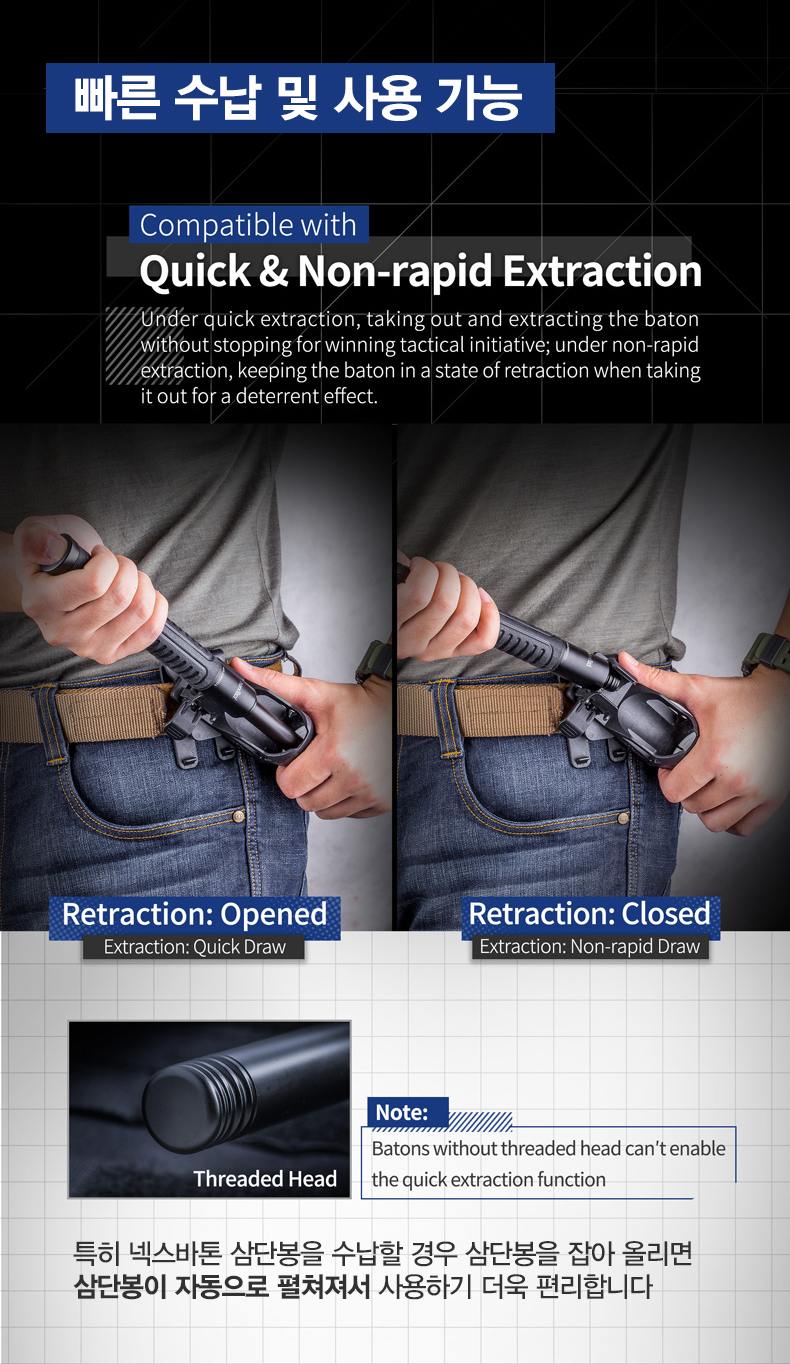 빠른 수납 및 사용 가능

Compatible with
Quick & Non-rapid Extraction

Under quick extraction, taking out and extracting the baton without stopping for winning tactical initiative; under non-rapid extraction, keeping the baton in a state of retraction when taking it out for a deterrent effect.

Retraction: Opened
Extraction: Quick Draw

Retraction: Closed
Extraction: Non-rapid Draw

Threaded Head

Note:
Batons without threaded head can't enable the quick extraction function

특히 넥스바톤 삼단봉을 수납할 경우 삼단봉을 잡아 올리면 삼단봉이 자동으로 펼쳐져서 사용하기 더욱 편리합니다