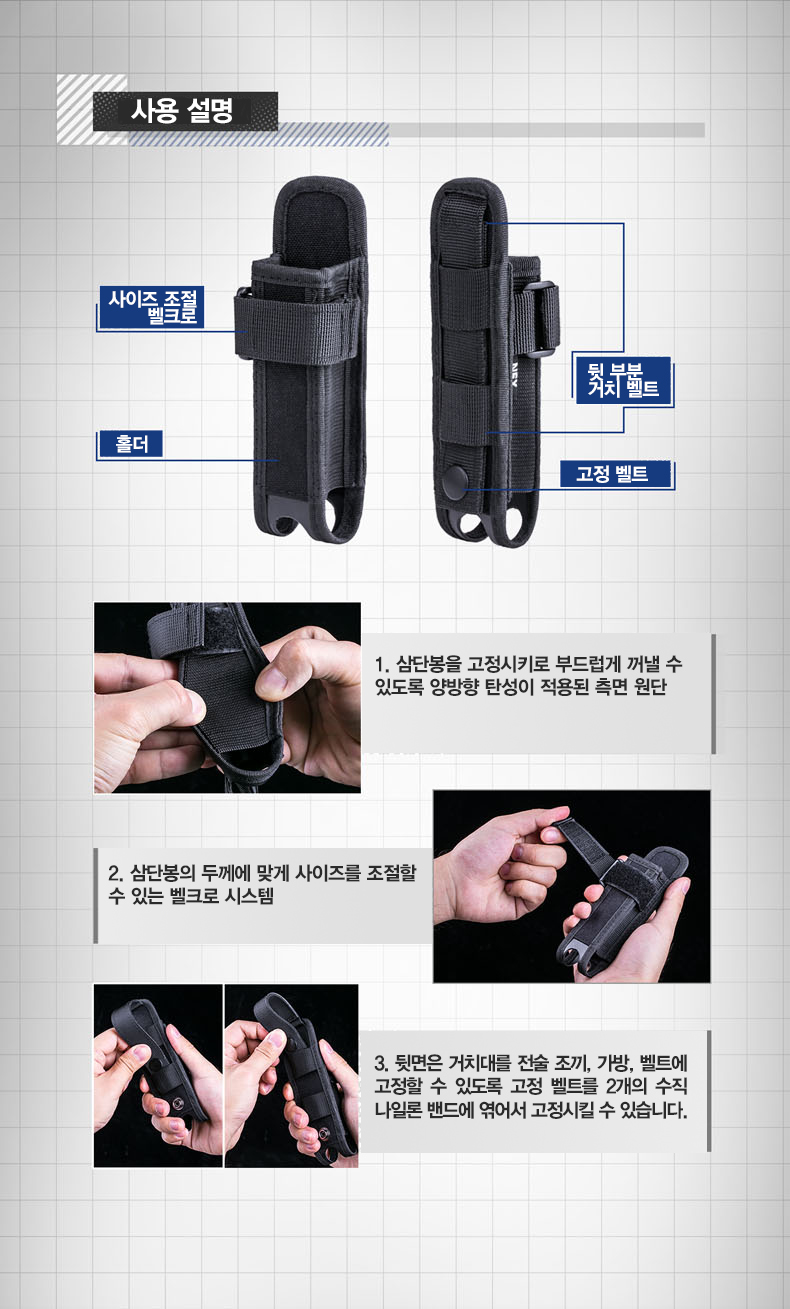 사용 설명

사이즈 조절 벨크로

홀더

뒷 부분 거치 벨트

고정 벨트

1. 삼단봉을 고정시키로 부드럽게 꺼낼 수 있도록 양방향 탄성이 적용된 측면 원단

2. 삼단봉의 두께에 맞게 사이즈를 조절할 수 있는 벨크로 시스템

3. 뒷면은 거치대를 전술 조끼, 가방, 벨트에 고정할 수 있도록 고정 벨트를 2개의 수직 나일론 밴드에 엮어서 고정시킬 수 있습니다.